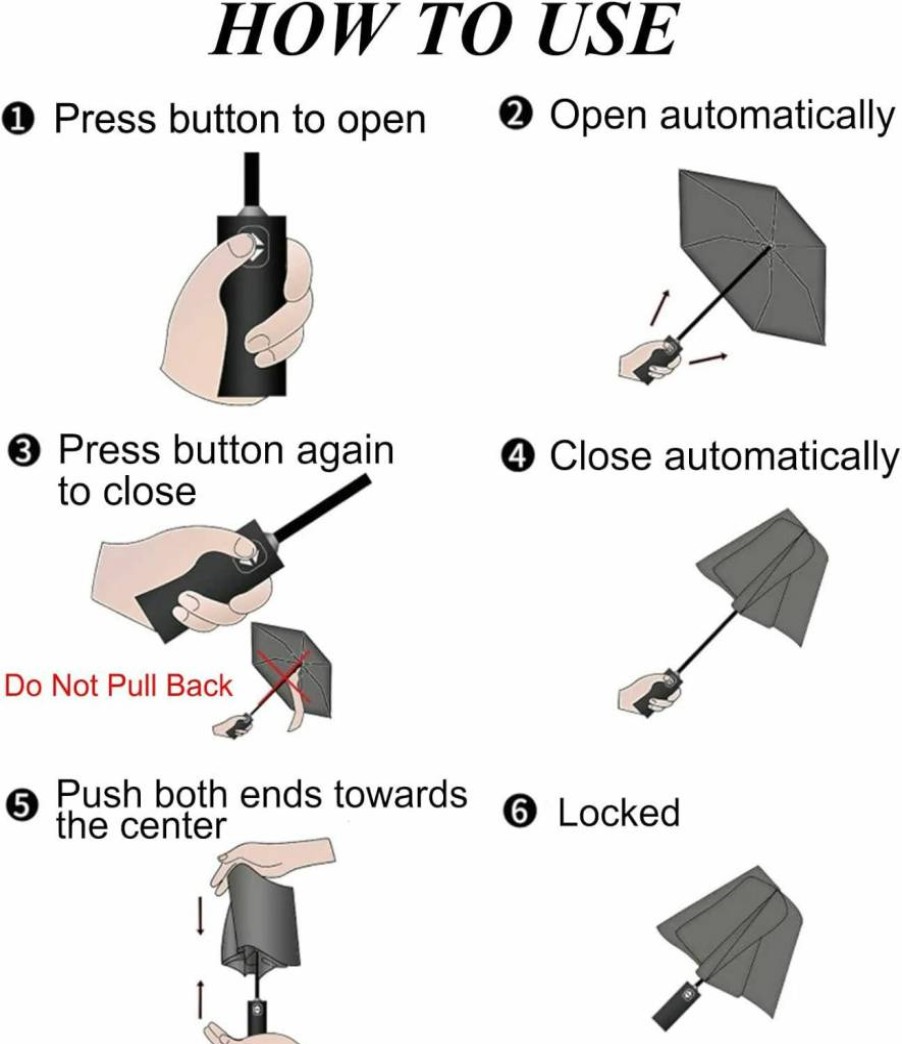 HOW TO USE

❶ Press button to open

❷ Open automatically

❸ Press button again to close

Do Not Pull Back

❹ Close automatically

❺ Push both ends towards the center

❻ Locked