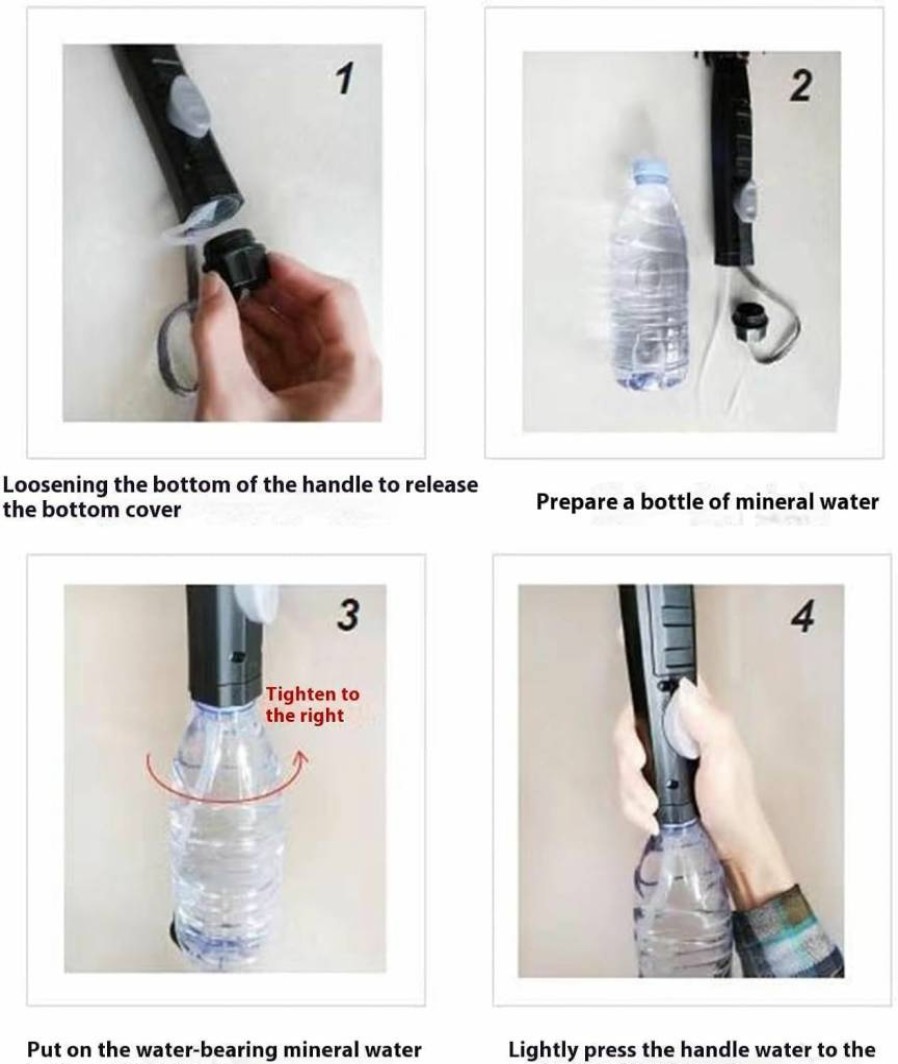 1

Loosening the bottom of the handle to release the bottom cover

2

Prepare a bottle of mineral water

3

Tighten to the right

Put on the water-bearing mineral water

4

Lightly press the handle water to the