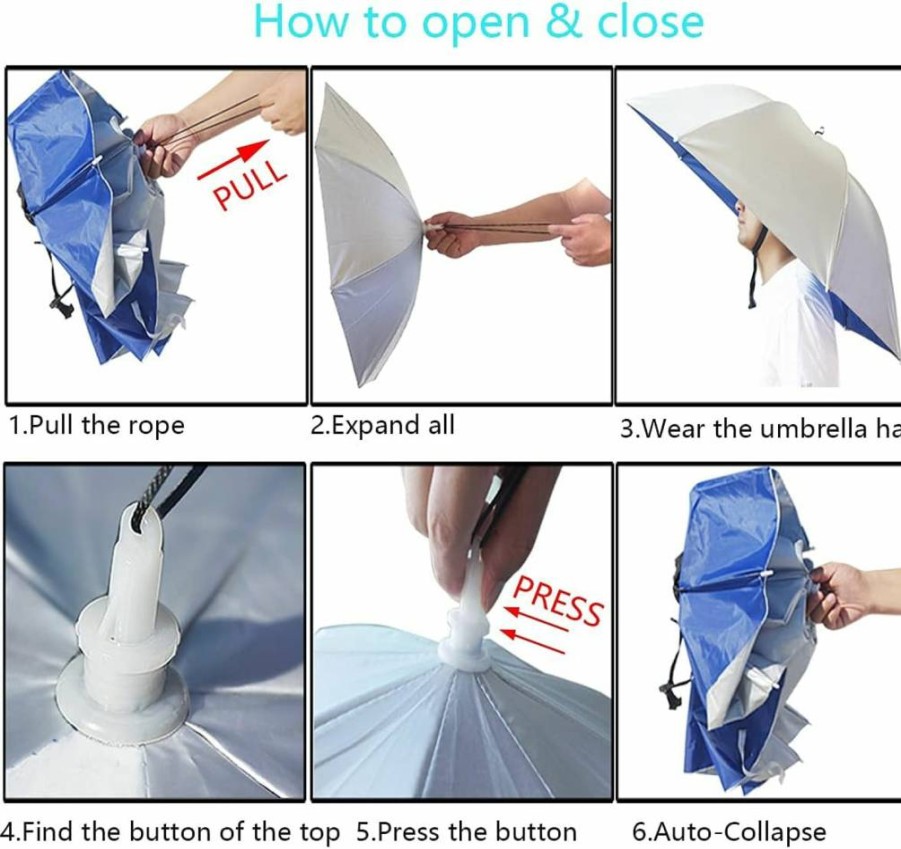 How to open & close

PULL

1.Pull the rope

2.Expand all

3.Wear the umbrella ha

PRESS

4.Find the button of the top

5.Press the button

6.Auto-Collapse