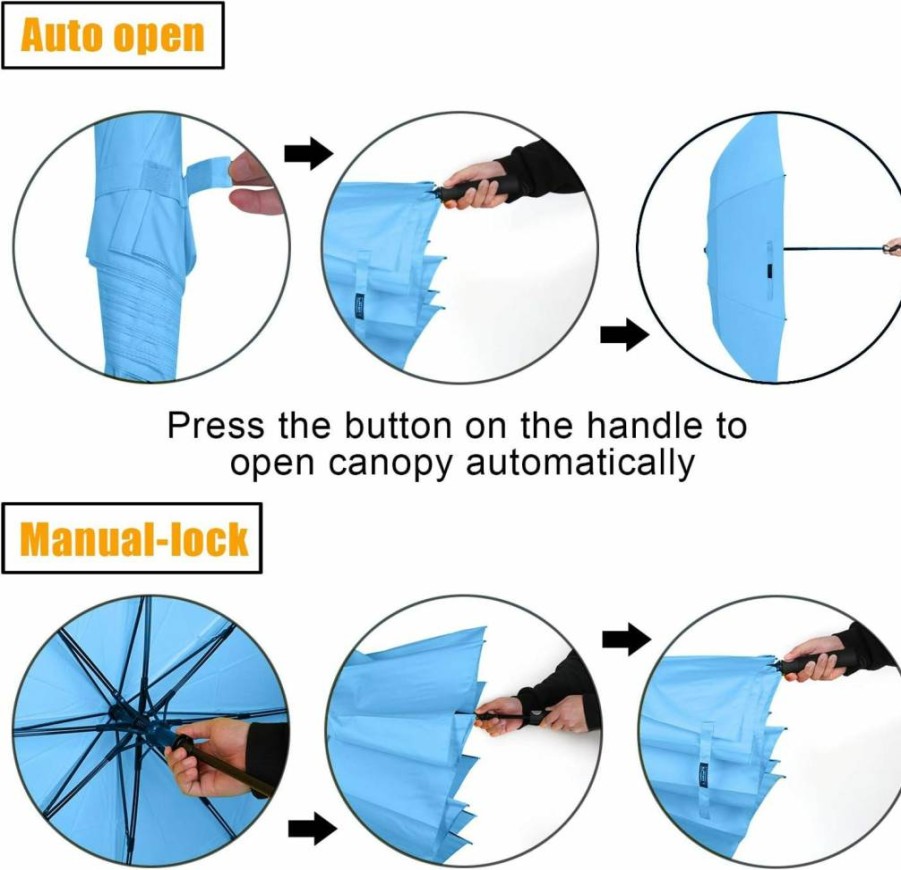 Auto open

Press the button on the handle to open canopy automatically

Manual-lock