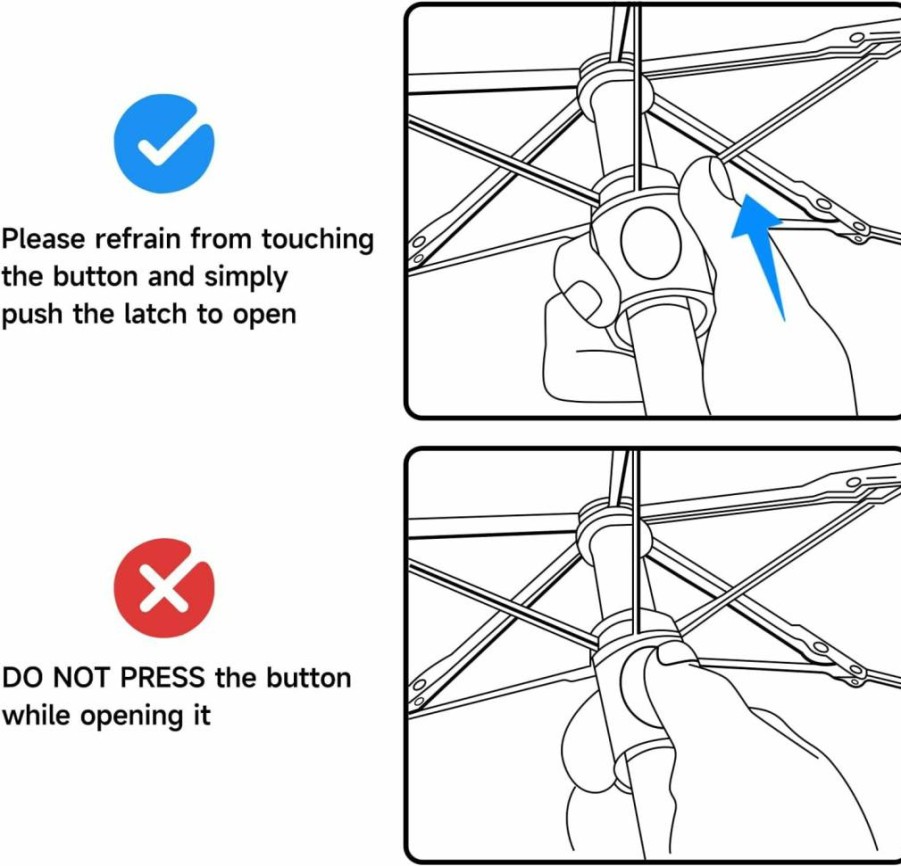 Please refrain from touching the button and simply push the latch to open

DO NOT PRESS the button while opening it