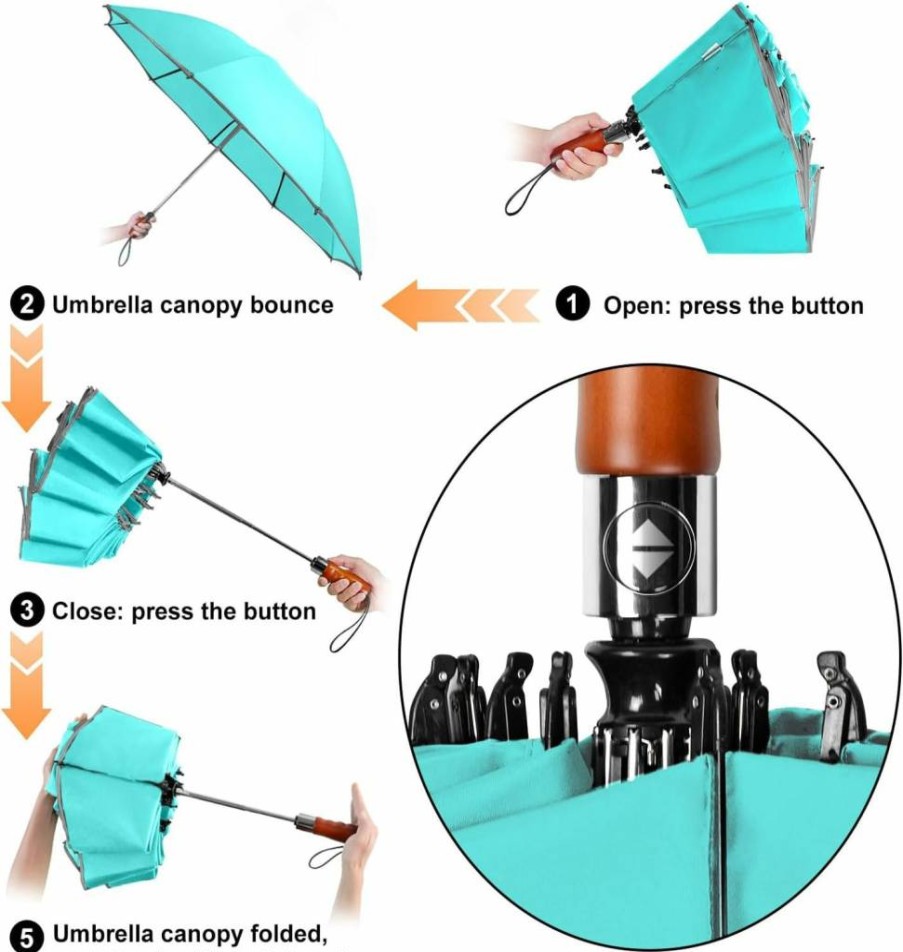 2 Umbrella canopy bounce

1 Open: press the button

3 Close: press the button

5 Umbrella canopy folded,