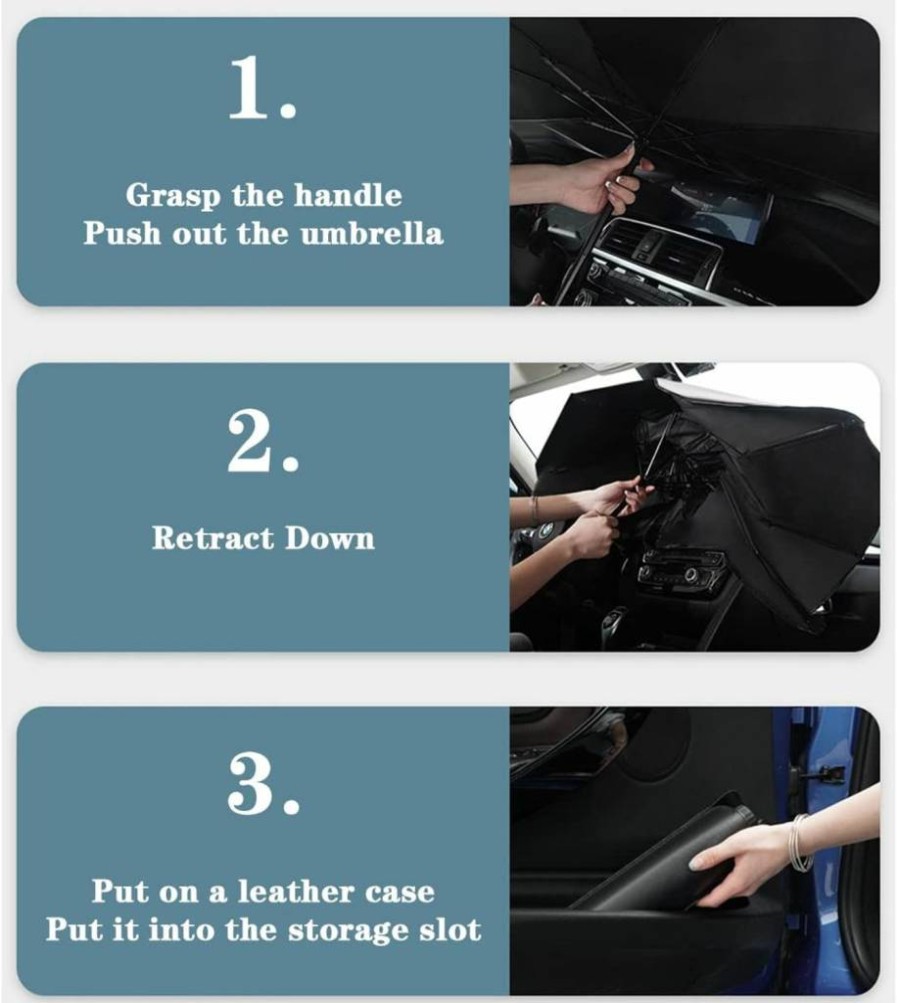 1.

Grasp the handle
Push out the umbrella

2.

Retract Down

3.

Put on a leather case
Put it into the storage slot